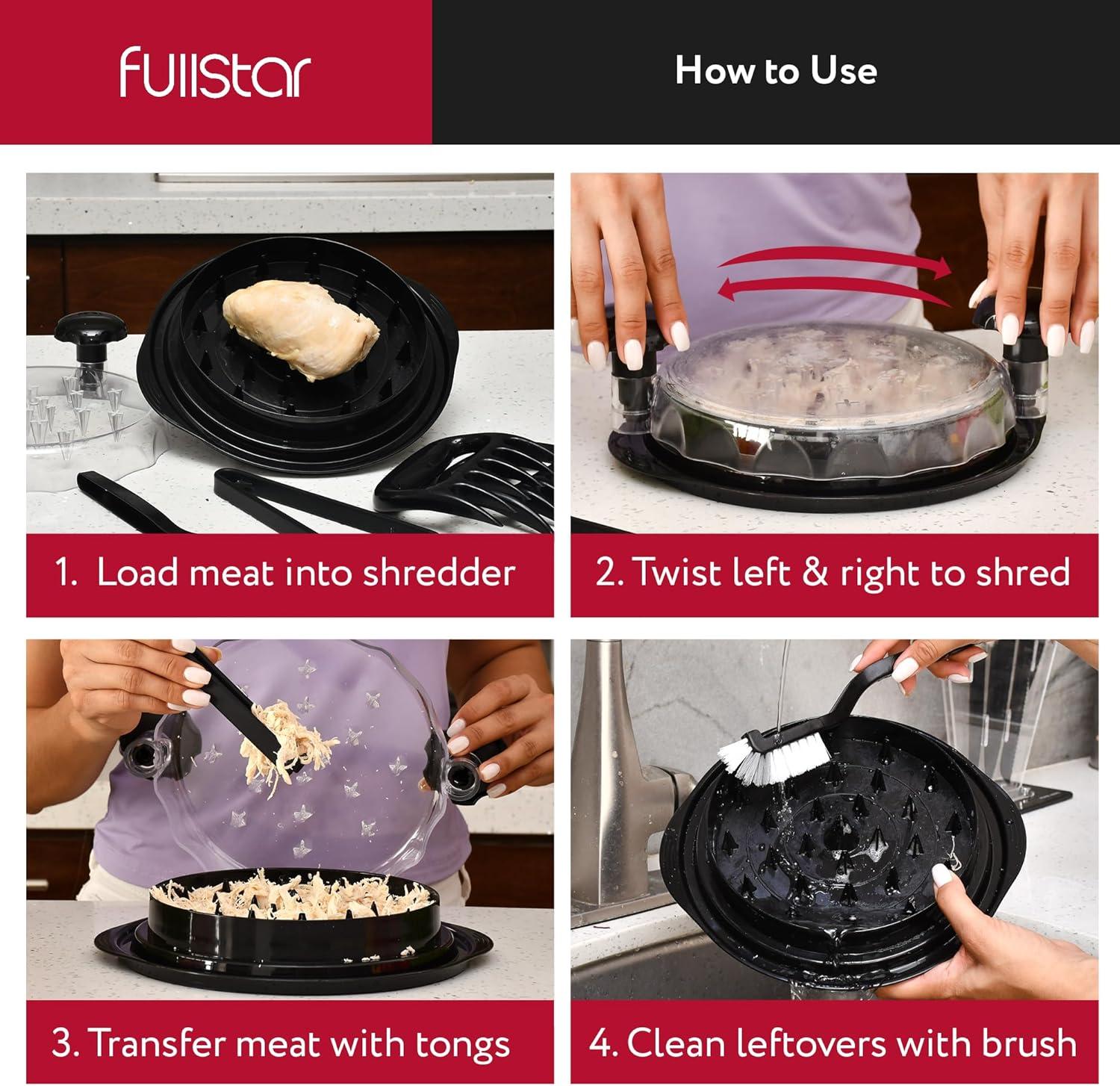 fullstar

How to Use

1. Load meat into shredder

2. Twist left & right to shred

3. Transfer meat with tongs

4. Clean leftovers with brush