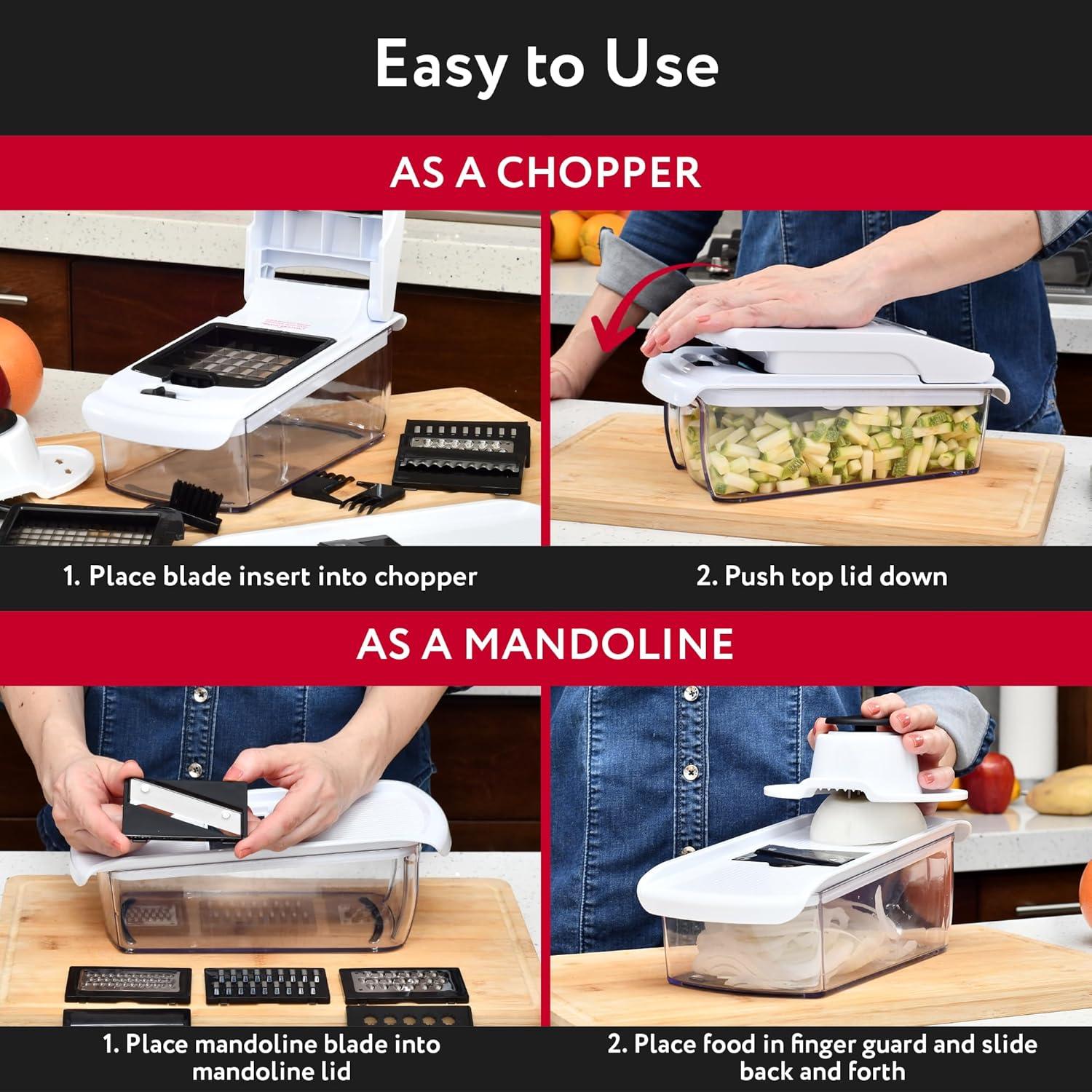 Easy to Use

AS A CHOPPER

1. Place blade insert into chopper

2. Push top lid down

AS A MANDOLINE

1. Place mandoline blade into mandoline lid

2. Place food in finger guard and slide back and forth