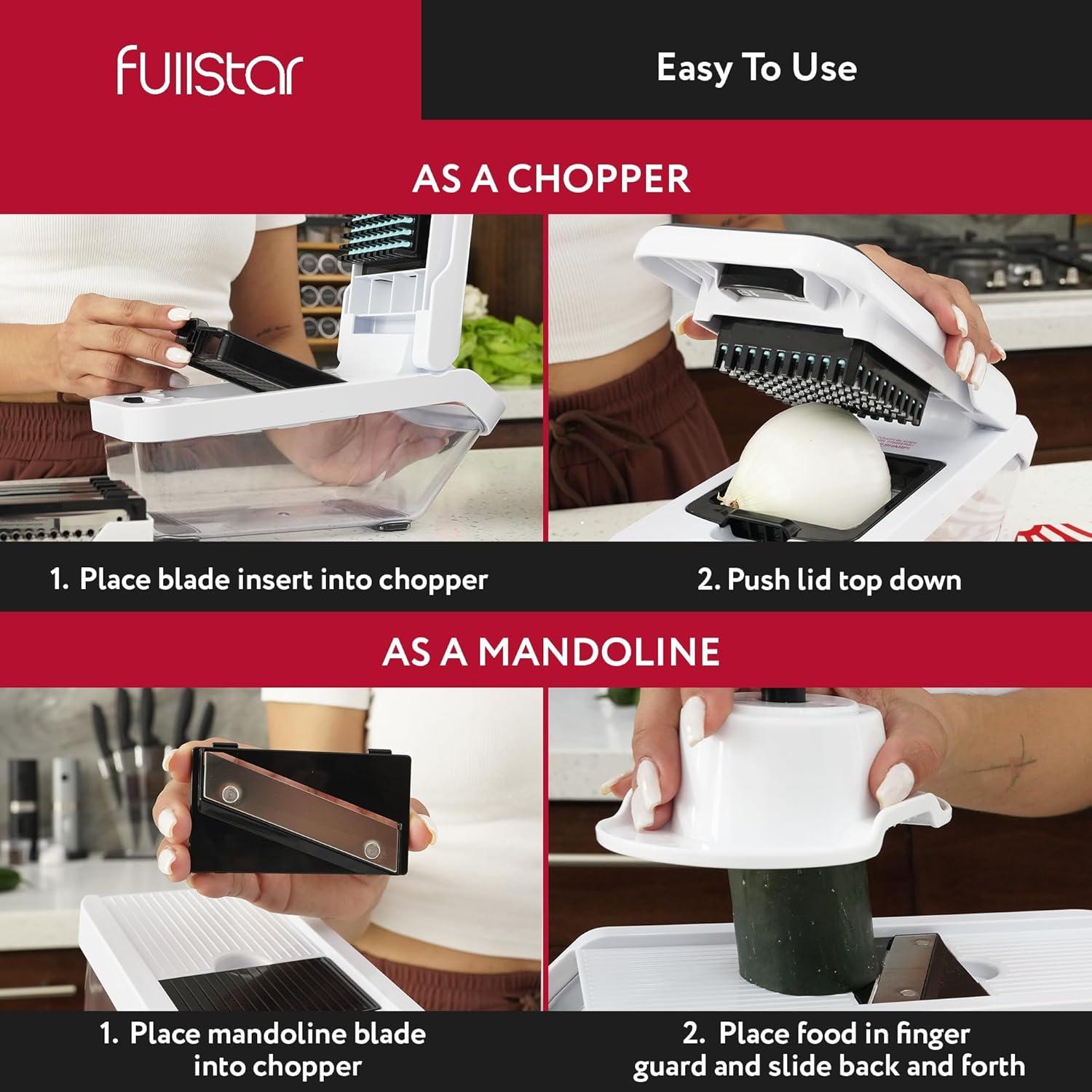 fullstar

Easy To Use

AS A CHOPPER

1. Place blade insert into chopper

2. Push lid top down

AS A MANDOLINE

1. Place mandoline blade into chopper

2. Place food in finger guard and slide back and forth